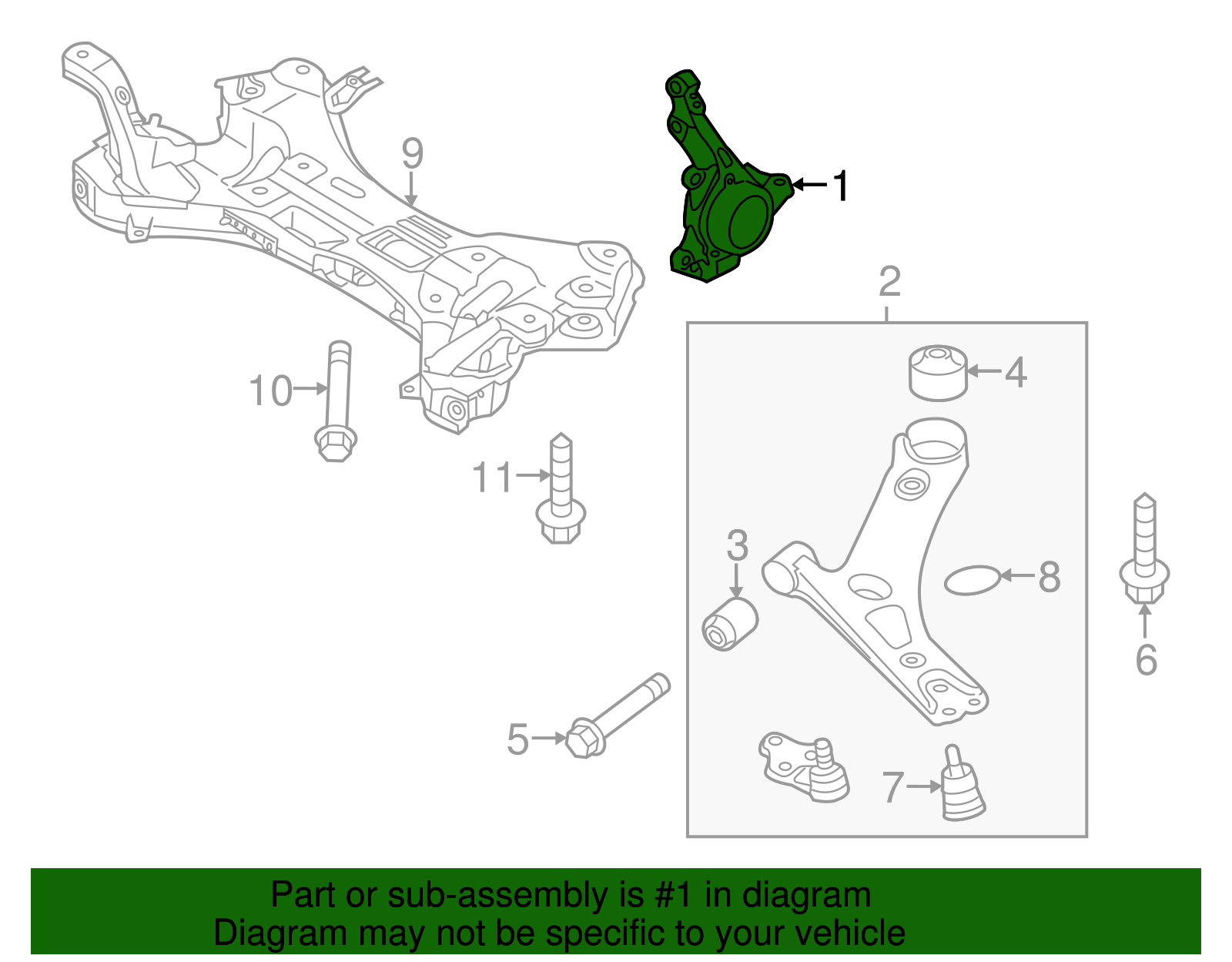 9
1
2
4
10
11
3
8
6
5
7

Part or sub-assembly is #1 in diagram
Diagram may not be specific to your vehicle