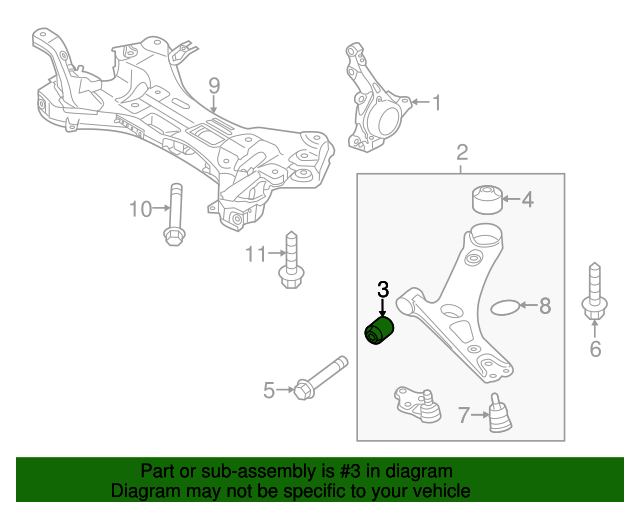 9
1
2
4
10
11
3
8
6
5
7

Part or sub-assembly is #3 in diagram
Diagram may not be specific to your vehicle