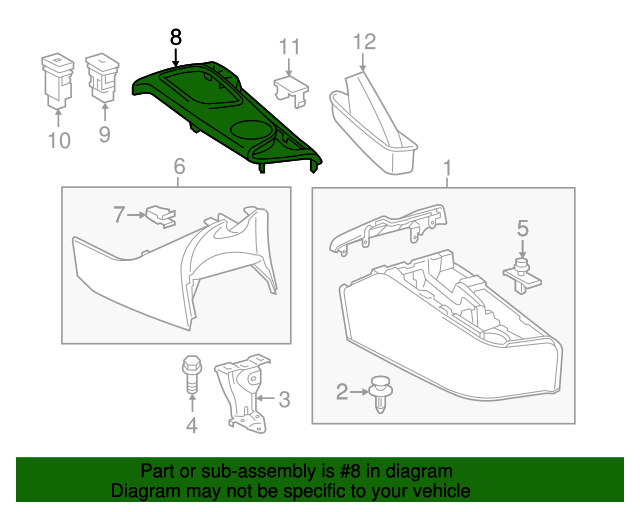 8
11
12
10
9
6
1
7
5
2
4
3

Part or sub-assembly is #8 in diagram
Diagram may not be specific to your vehicle