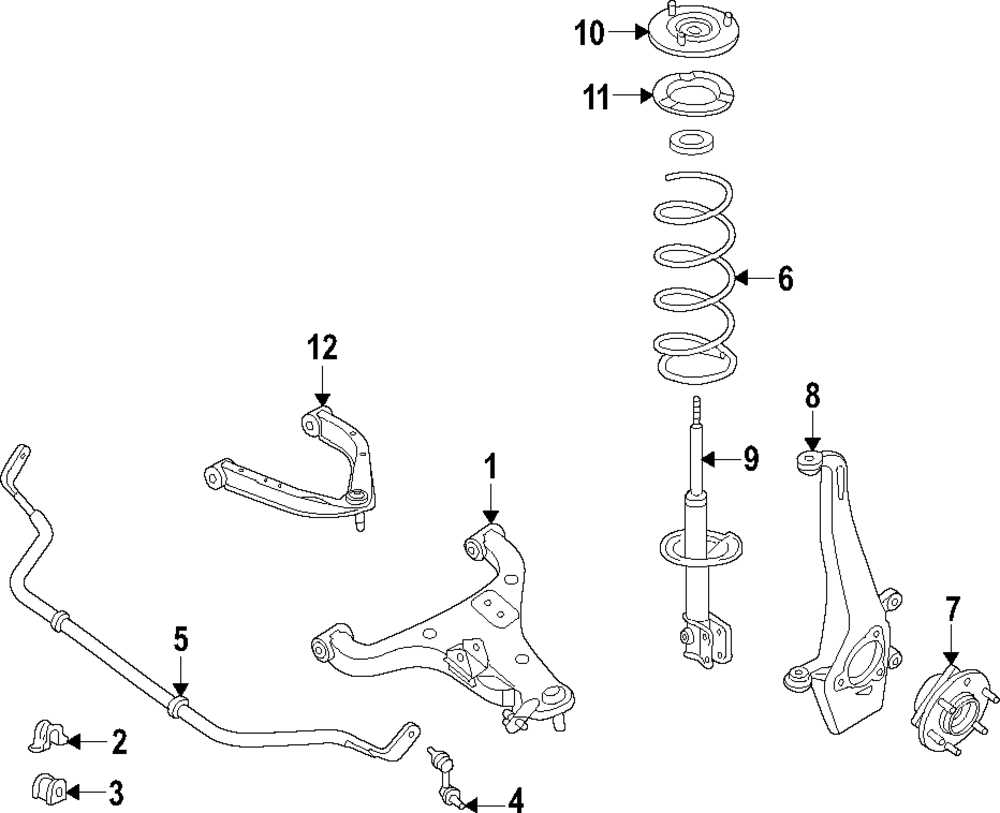 10
11
6
12
8
9
1
7
5
2
3
4