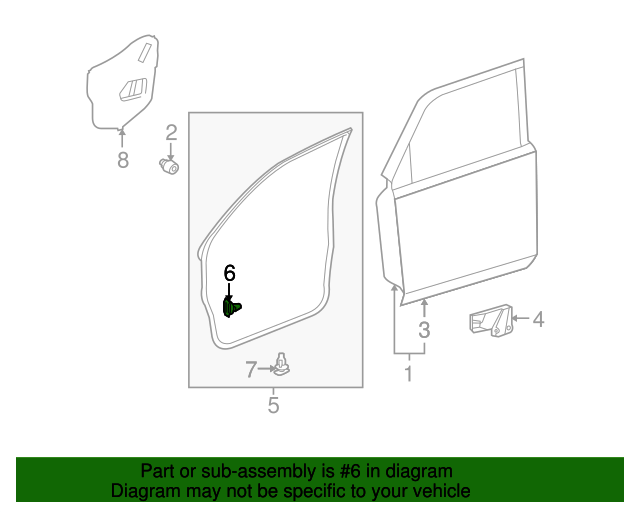 8

2

6

7

5

3

1

4

Part or sub-assembly is #6 in diagram
Diagram may not be specific to your vehicle