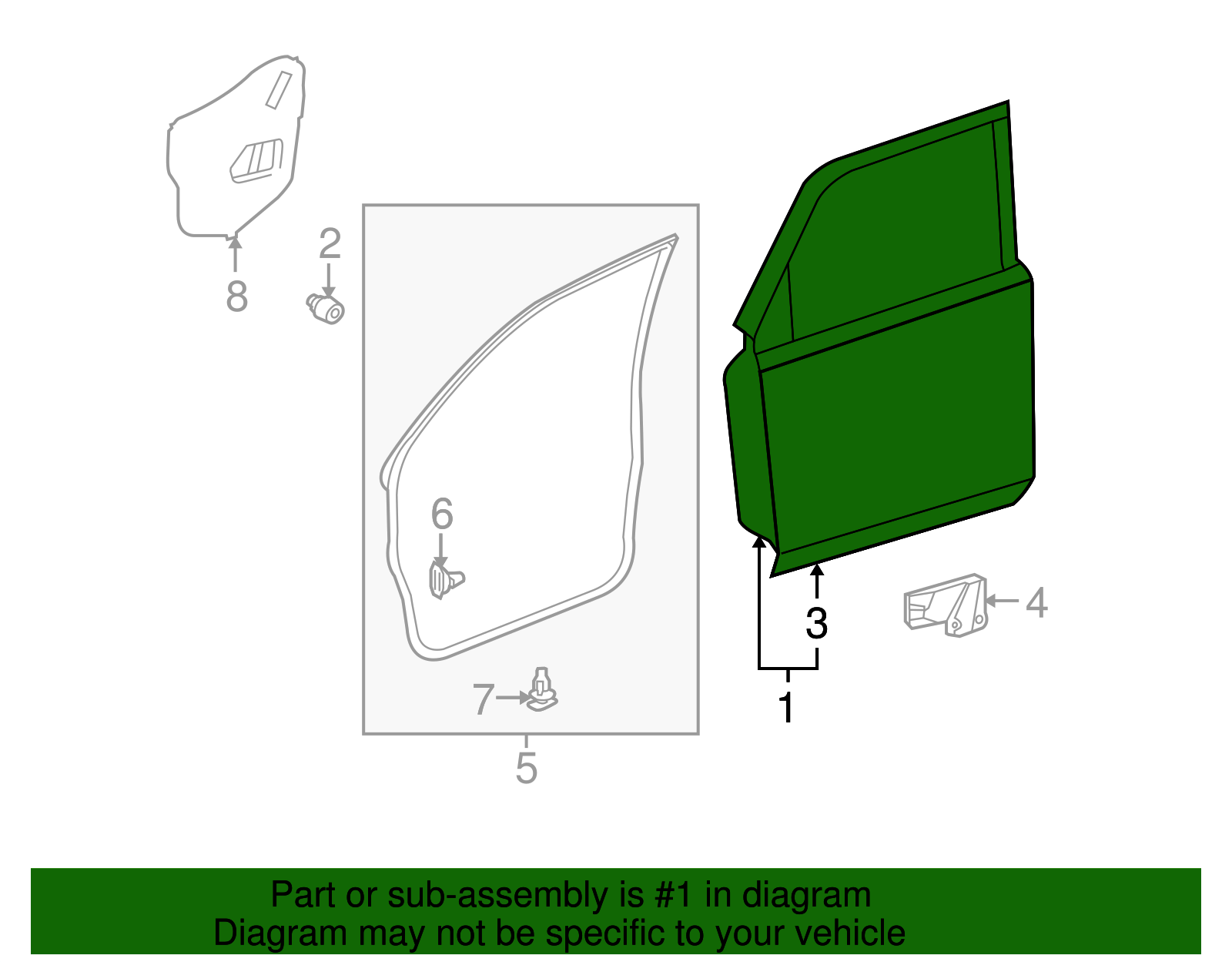 8

2

6

7

5

3

1

4

Part or sub-assembly is #1 in diagram
Diagram may not be specific to your vehicle