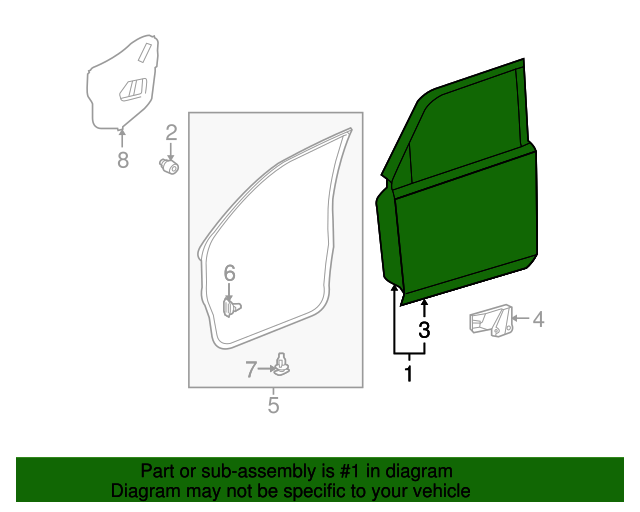 8

2

6

7

5

3

1

4

Part or sub-assembly is #1 in diagram
Diagram may not be specific to your vehicle