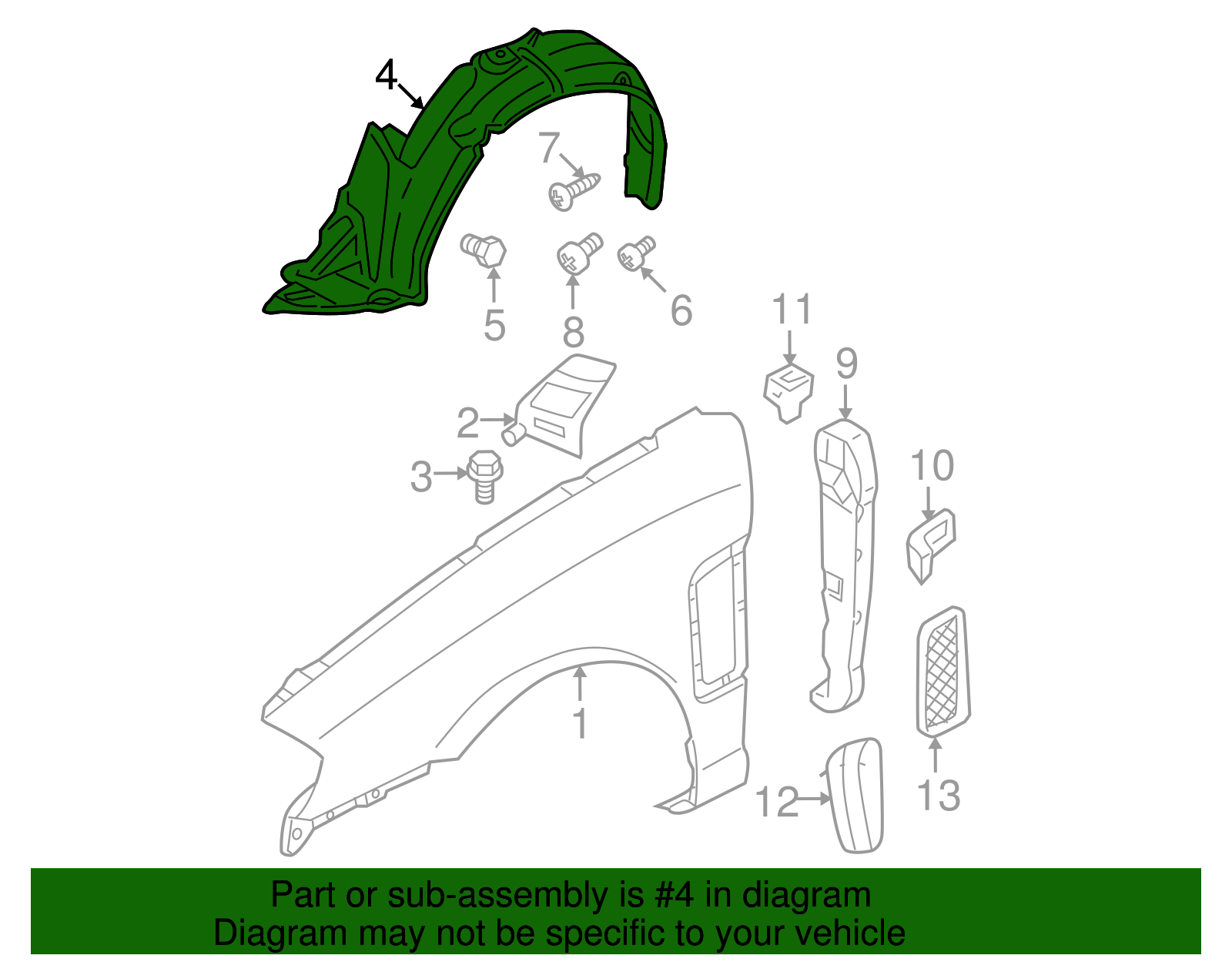 4
7
5
8
6
11
9
2
3
10
1
12
13

Part or sub-assembly is #4 in diagram
Diagram may not be specific to your vehicle