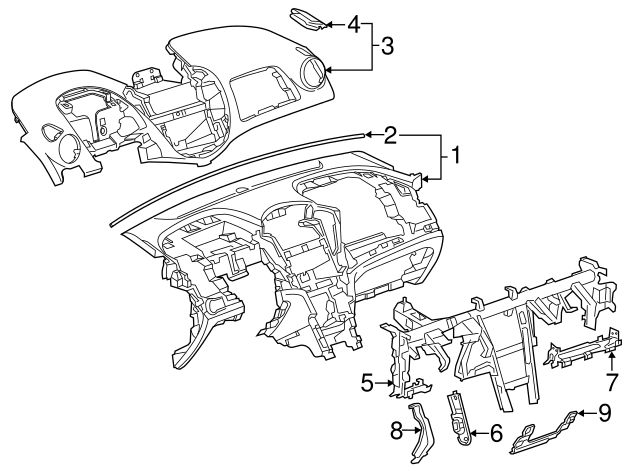 4
3
2
1
5
7
9
8
6