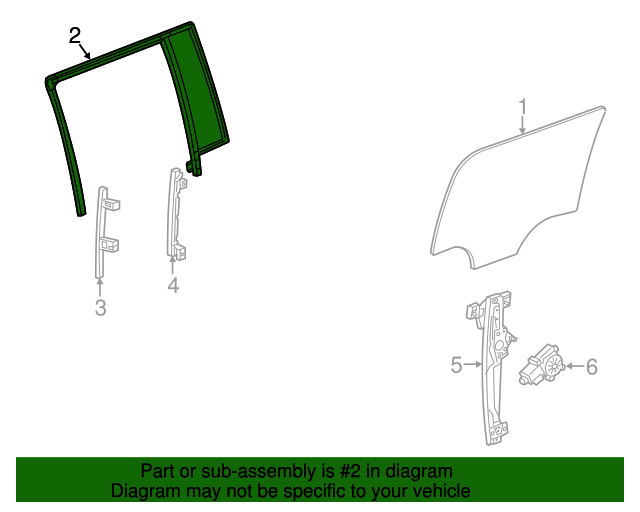 2

1

3

4

5

6

Part or sub-assembly is #2 in diagram
Diagram may not be specific to your vehicle