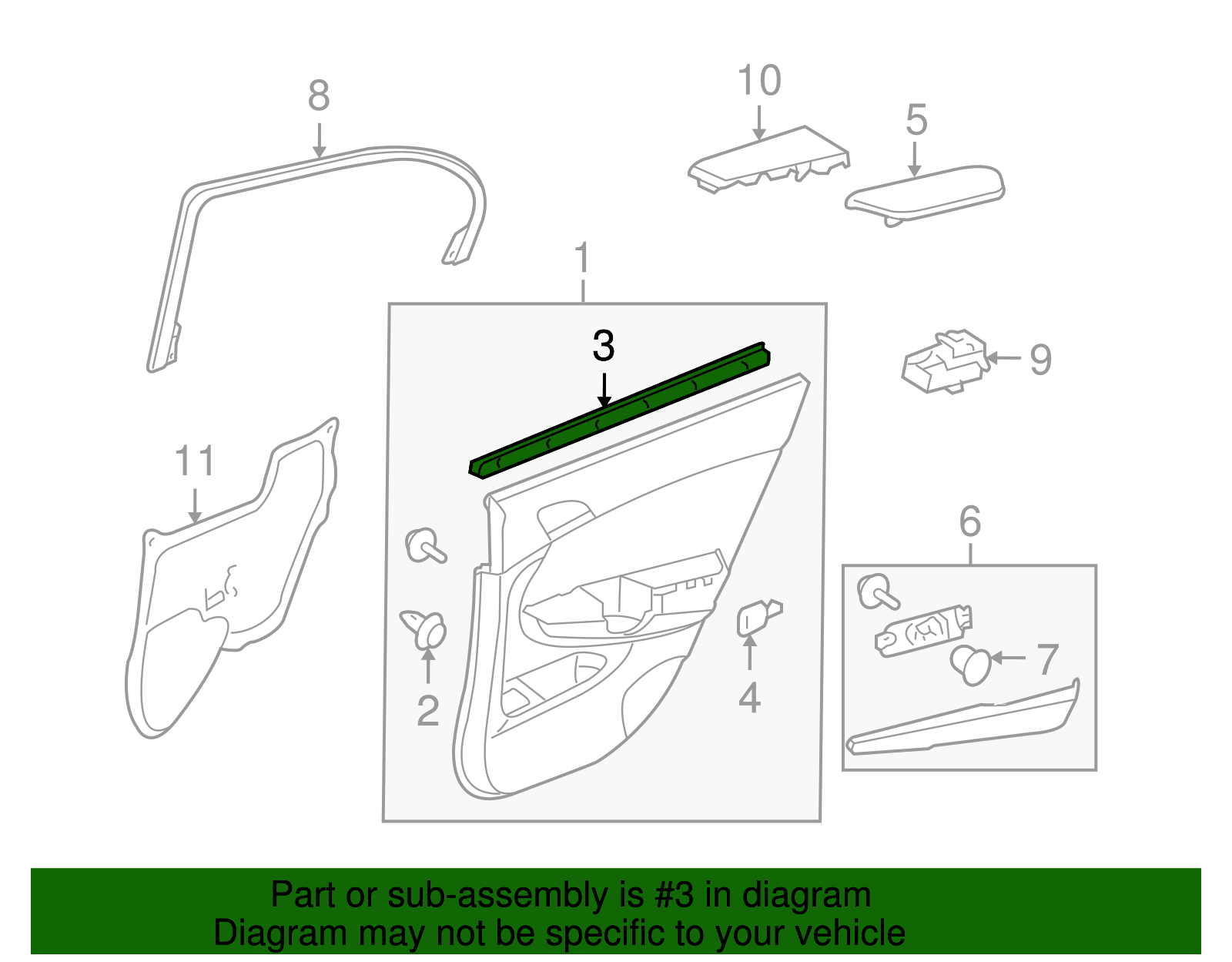 8

10

5

1

3

9

11

6

2

4

7

Part or sub-assembly is #3 in diagram
Diagram may not be specific to your vehicle