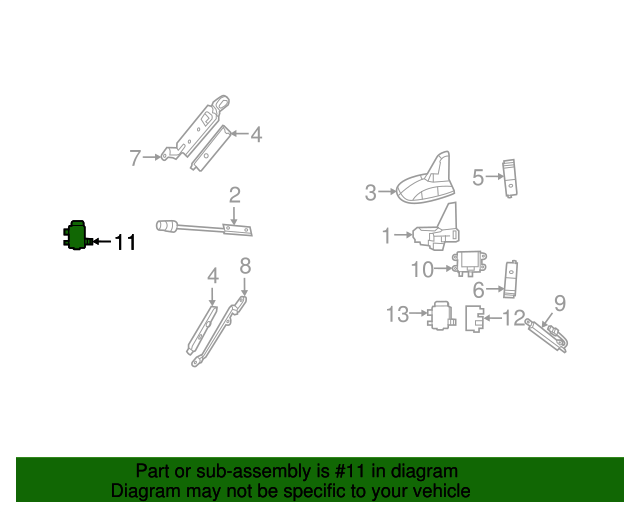 7
4
2
11
4
8
3
5
1
10
6
13
12
9

Part or sub-assembly is #11 in diagram
Diagram may not be specific to your vehicle