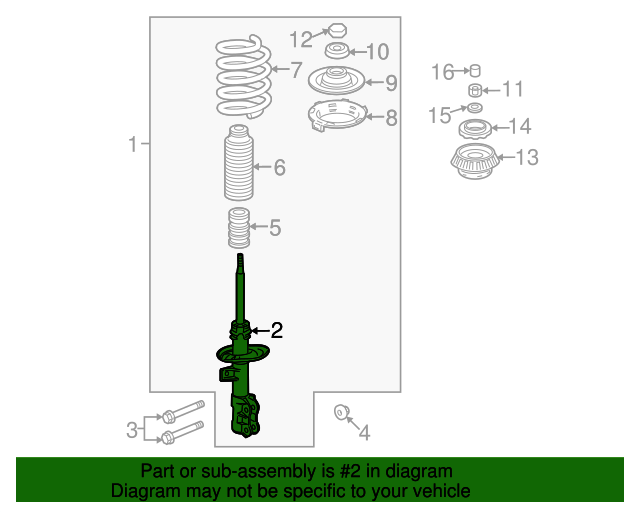 12
10
7
9
8
16
11
15
14
13
1
6
5
2
3
4

Part or sub-assembly is #2 in diagram
Diagram may not be specific to your vehicle