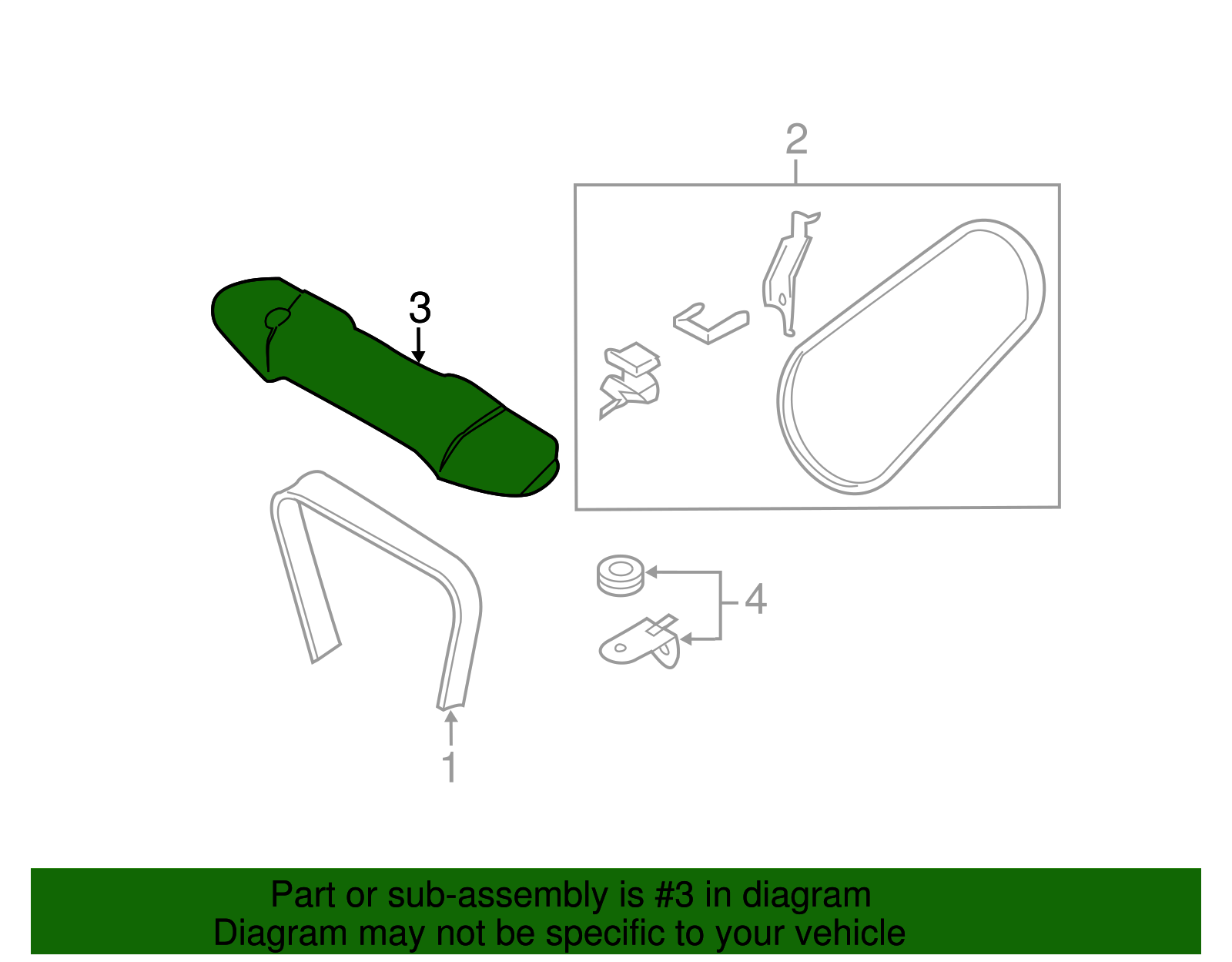 2

3

4

1

Part or sub-assembly is #3 in diagram
Diagram may not be specific to your vehicle