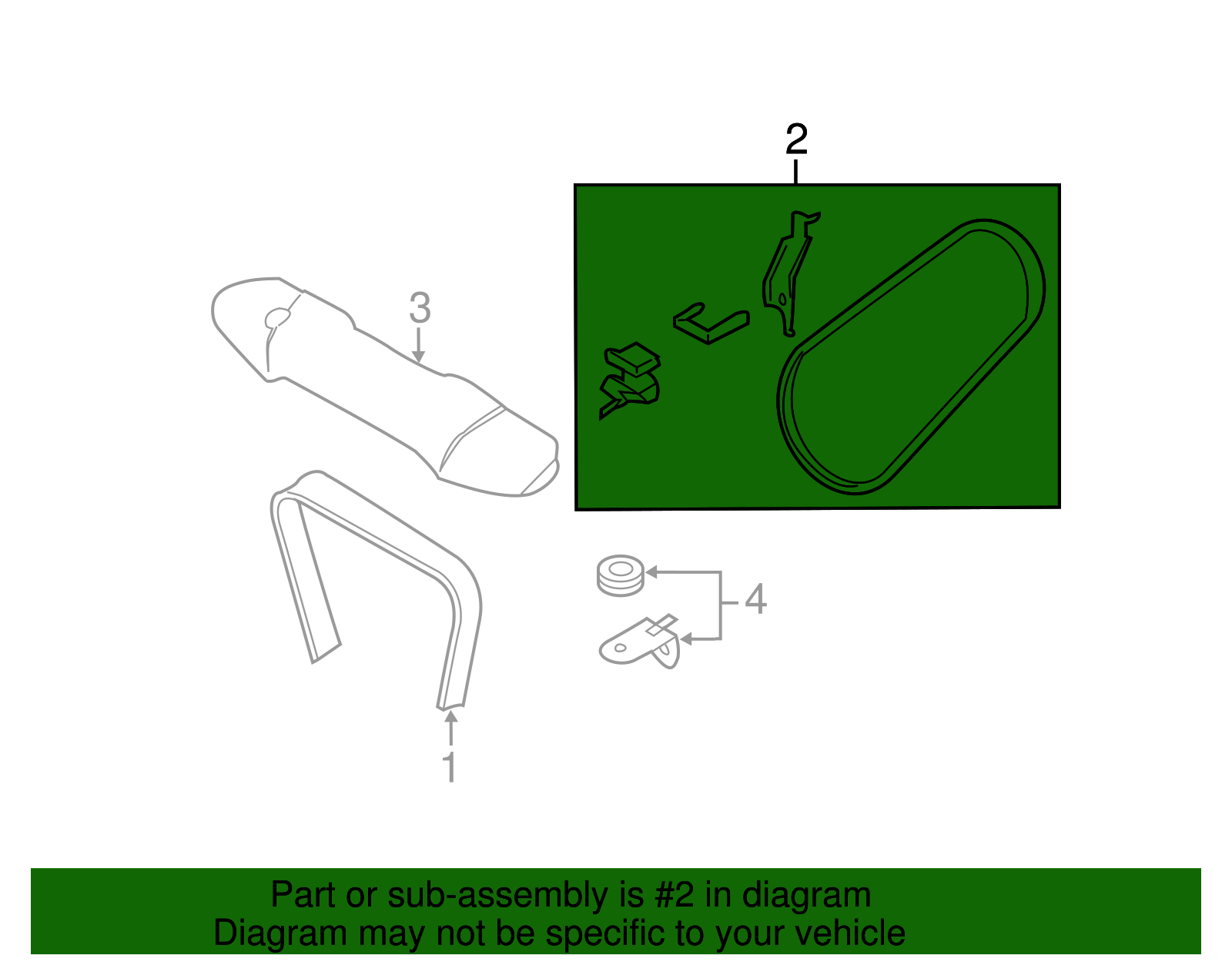 2

3

4

1

Part or sub-assembly is #2 in diagram
Diagram may not be specific to your vehicle