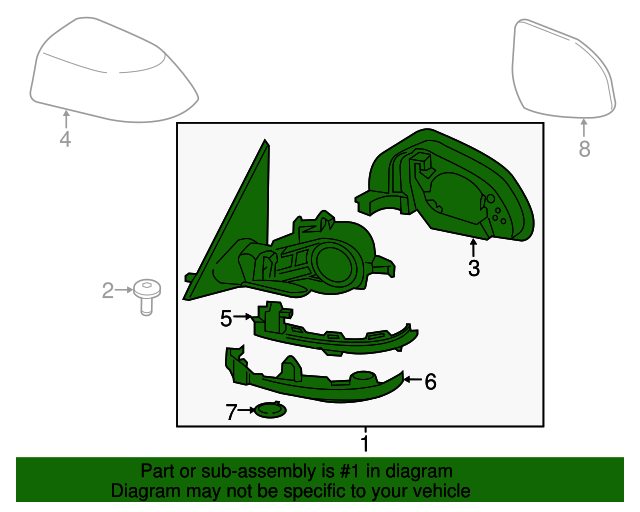 4

8

3

2

5

6

7

1

Part or sub-assembly is #1 in diagram
Diagram may not be specific to your vehicle