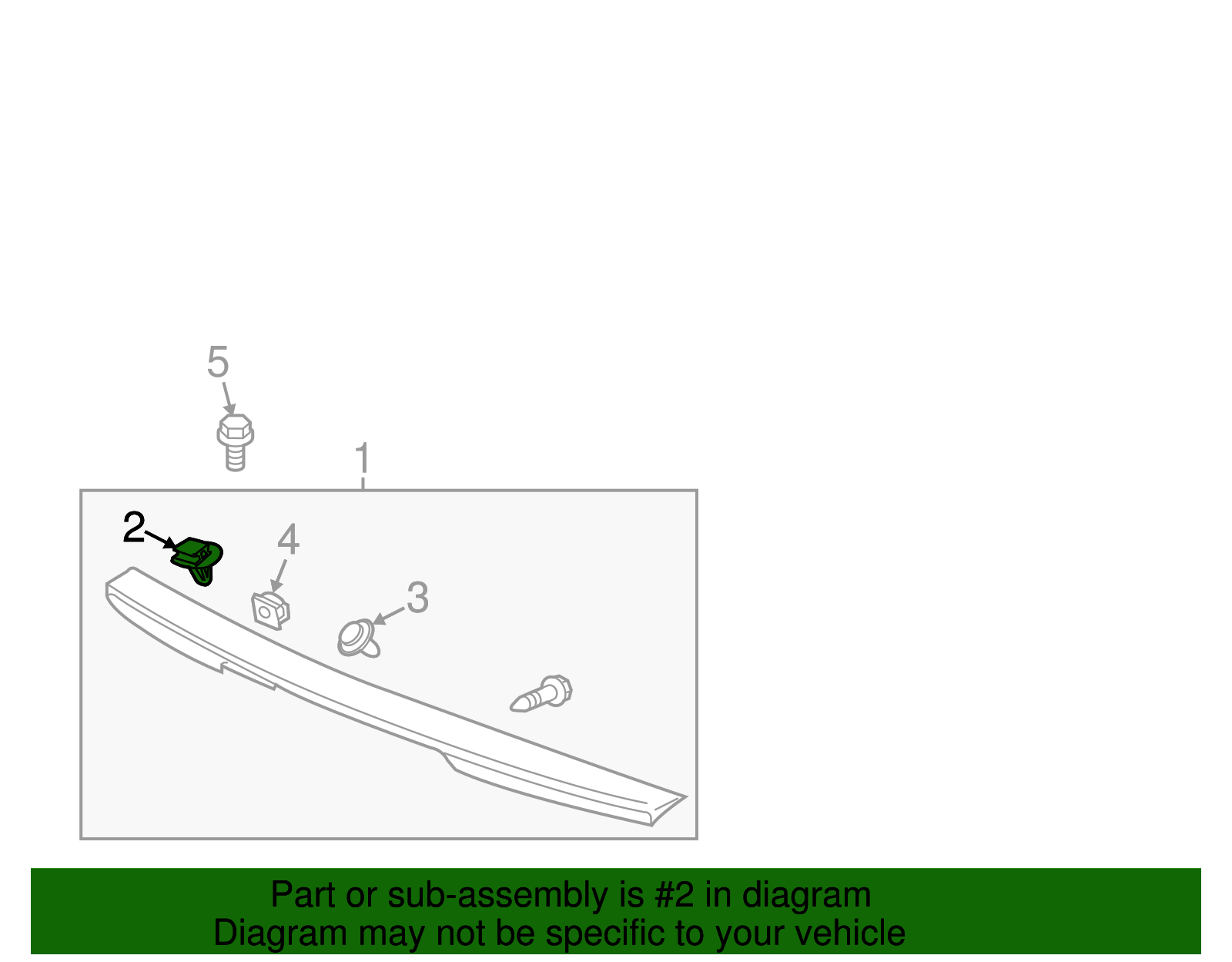 5

1

2

4

3

Part or sub-assembly is #2 in diagram
Diagram may not be specific to your vehicle