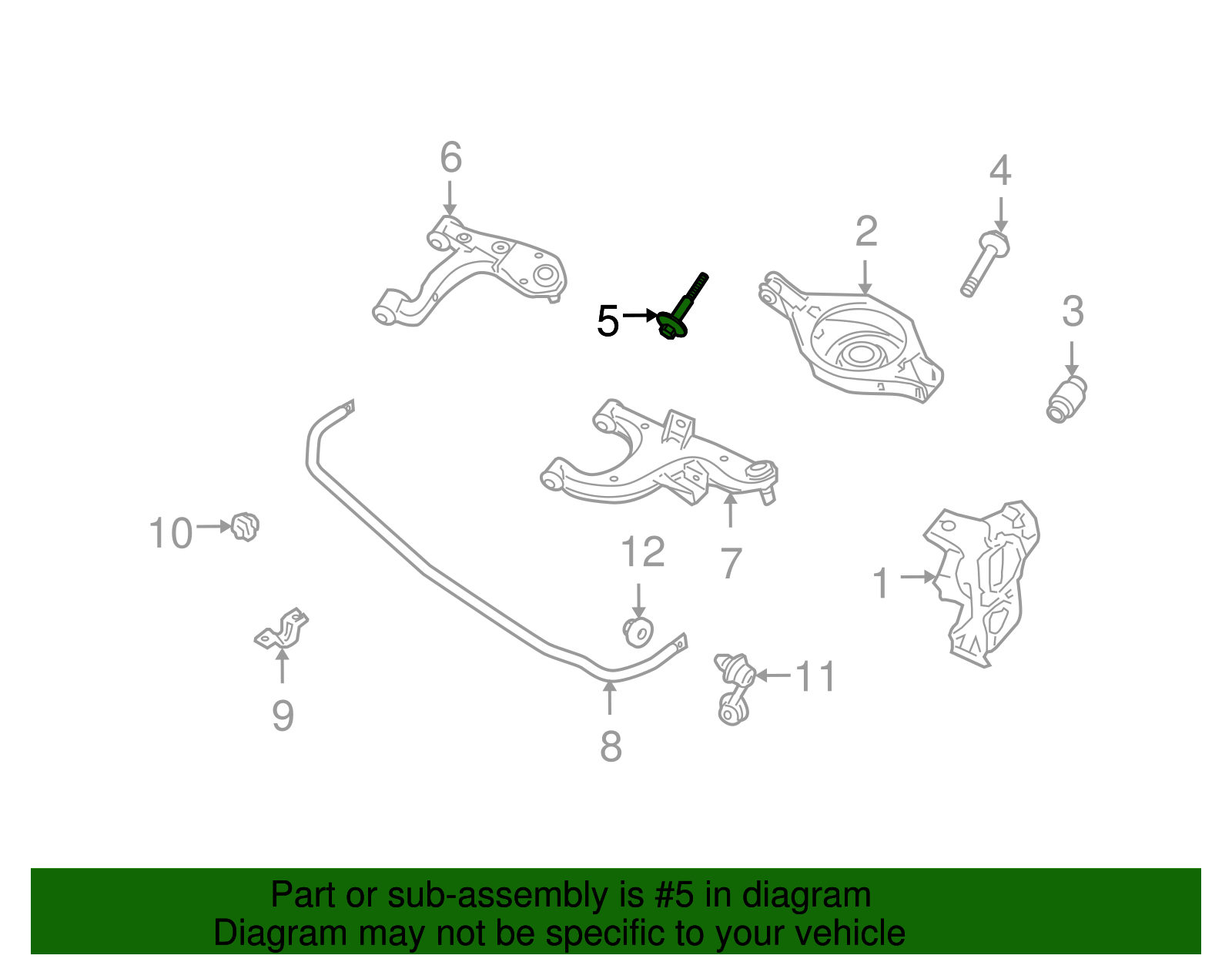 6
4
2
5
3
10
12
7
1
9
11
8

Part or sub-assembly is #5 in diagram
Diagram may not be specific to your vehicle