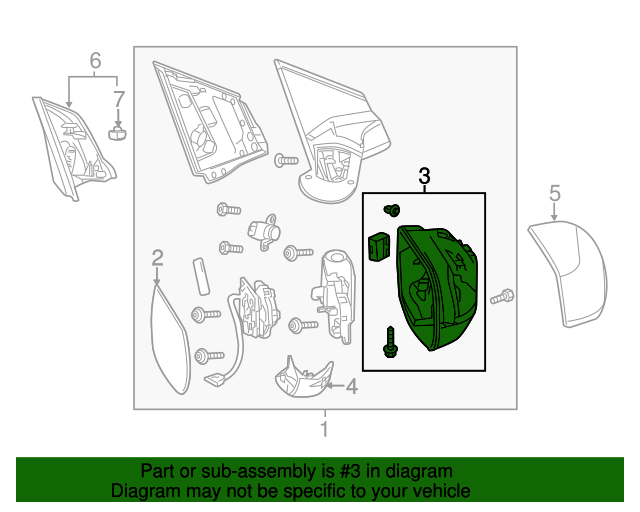 6
7
3
5
2
4
1

Part or sub-assembly is #3 in diagram
Diagram may not be specific to your vehicle