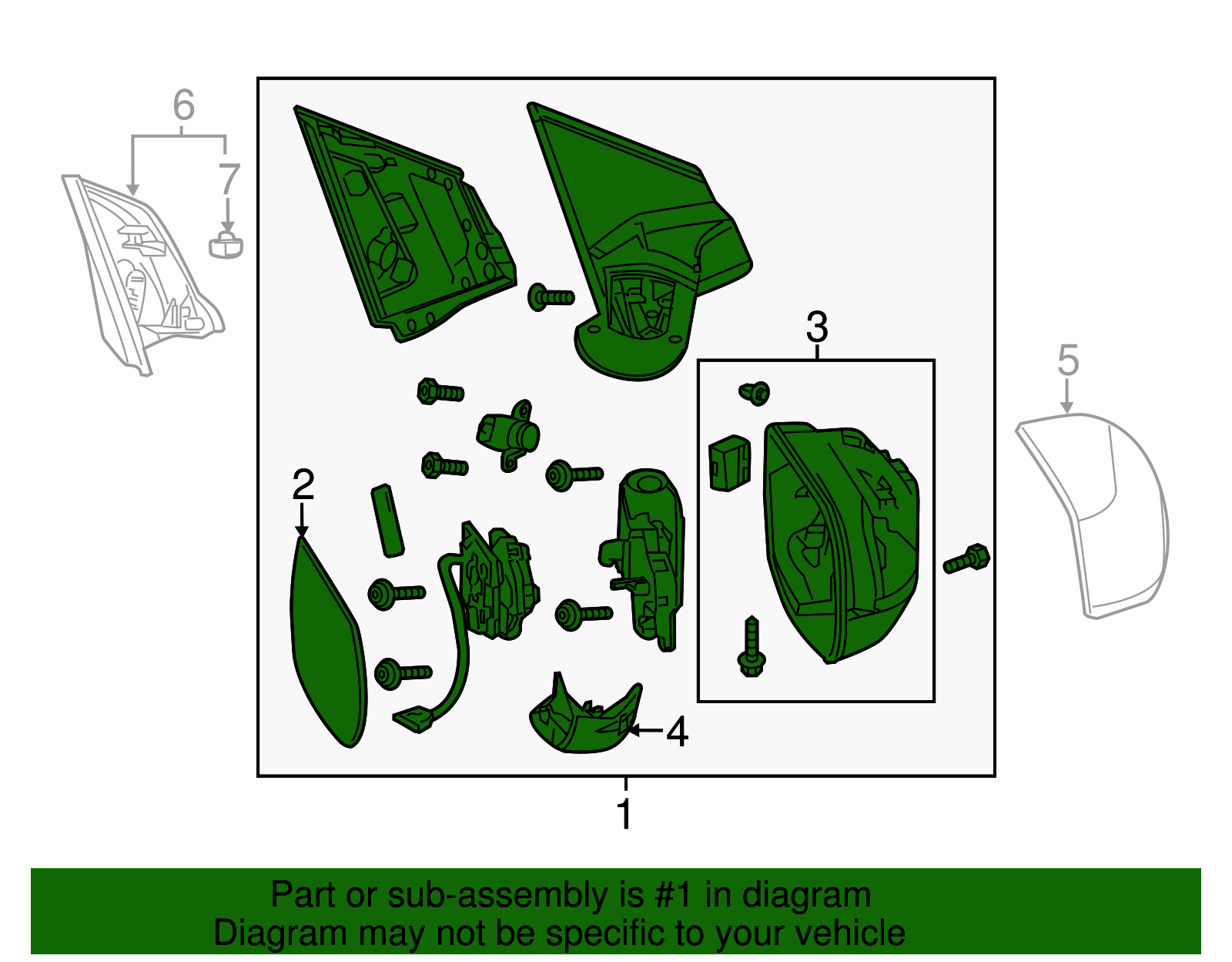 6
7
3
5
2
4
1

Part or sub-assembly is #1 in diagram
Diagram may not be specific to your vehicle