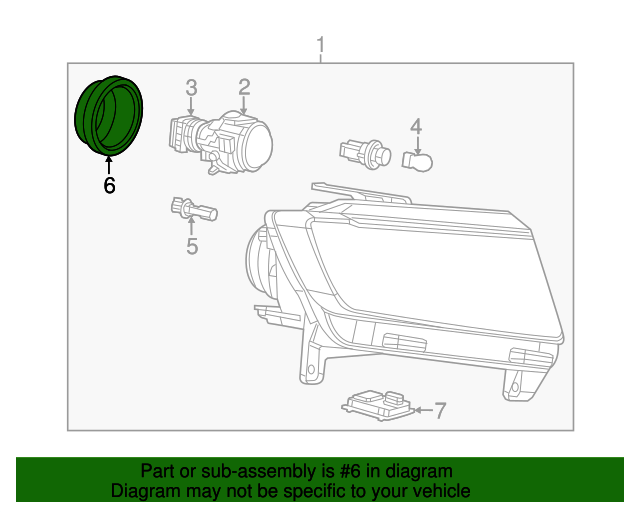 1
3
2
4
6
5
7

Part or sub-assembly is #6 in diagram
Diagram may not be specific to your vehicle