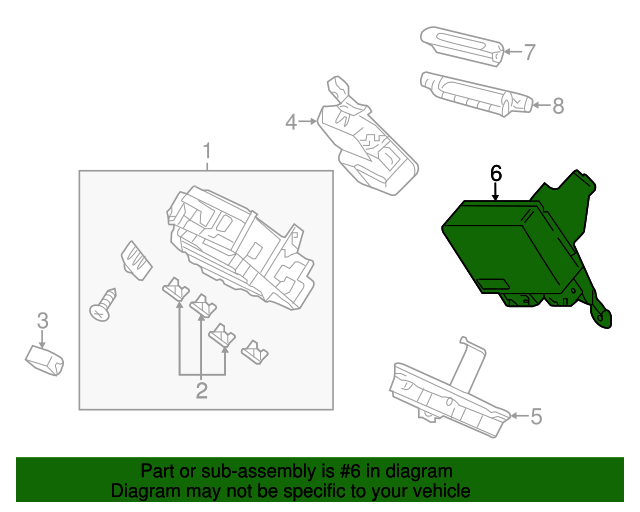 7
8
4
1
6
3
2
5

Part or sub-assembly is #6 in diagram
Diagram may not be specific to your vehicle