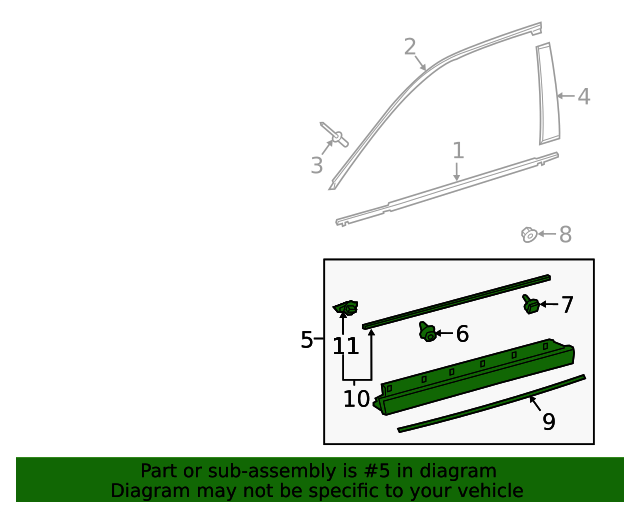 2
4
3
1
8
7
5
11
6
10
9

Part or sub-assembly is #5 in diagram
Diagram may not be specific to your vehicle