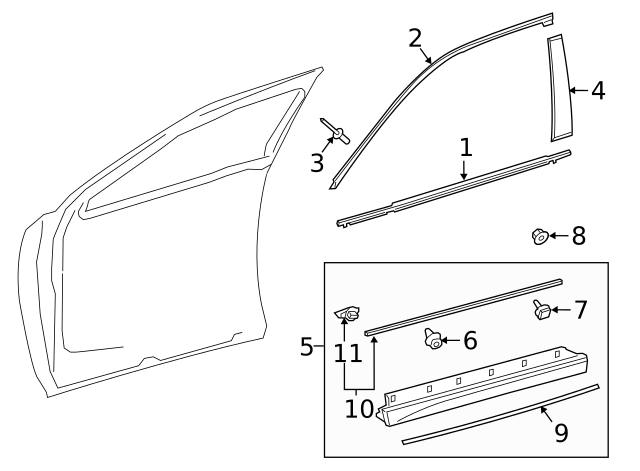 2
4
3
1
8
7
5
11
6
10
9