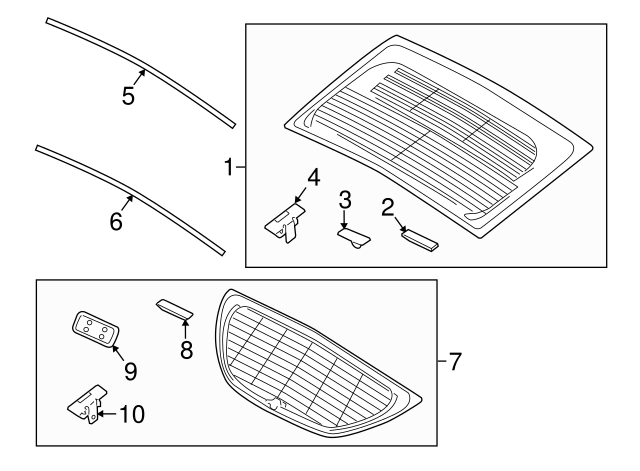 5
6
1
4
3
2
8
9
10
7