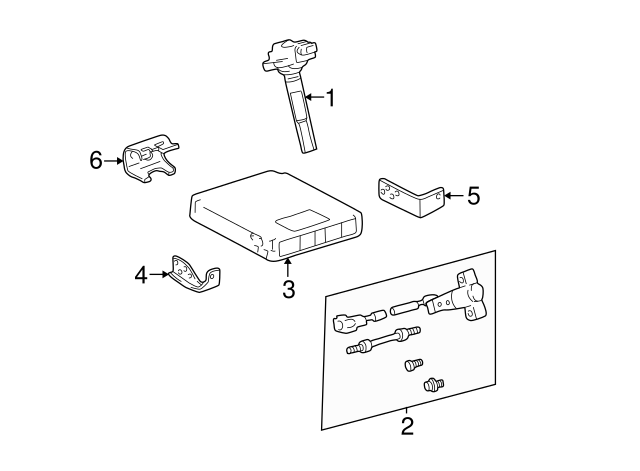 1
6
5
4
3
2