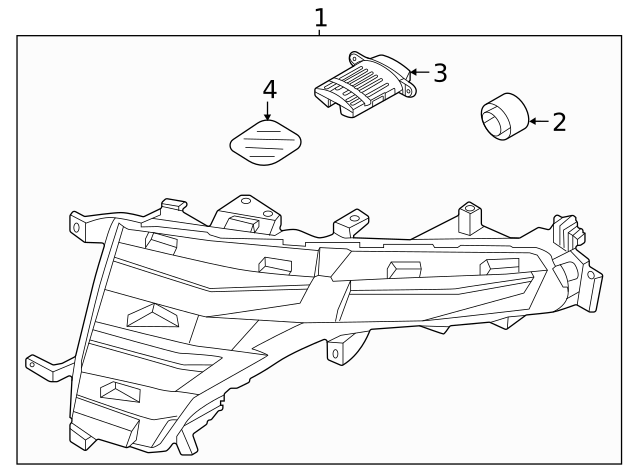 1
4
3
2