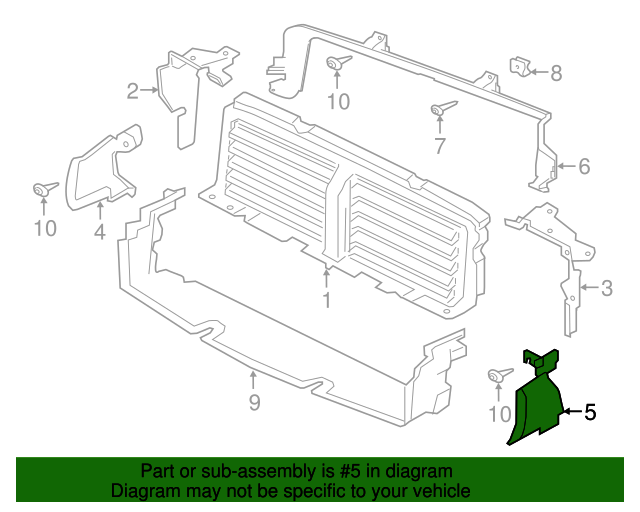 2
10
8
7
6
10
4
1
3
9
10
5

Part or sub-assembly is #5 in diagram
Diagram may not be specific to your vehicle