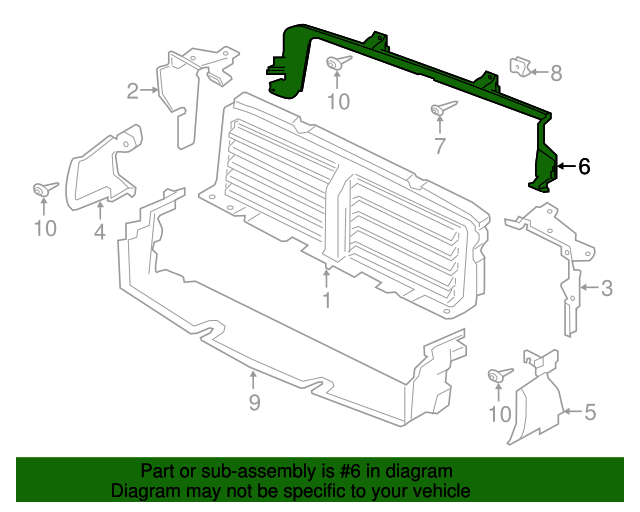 2
10
8
7
6
10
4
1
3
9
10
5

Part or sub-assembly is #6 in diagram
Diagram may not be specific to your vehicle