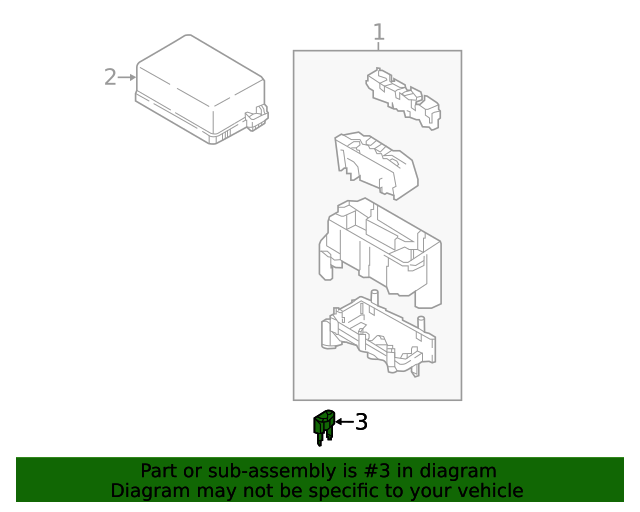 1

2

3

Part or sub-assembly is #3 in diagram
Diagram may not be specific to your vehicle