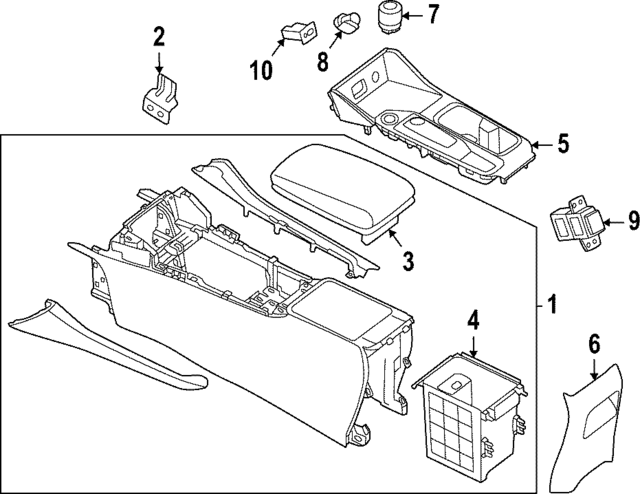 2
10
8
7
5
9
3
1
4
6