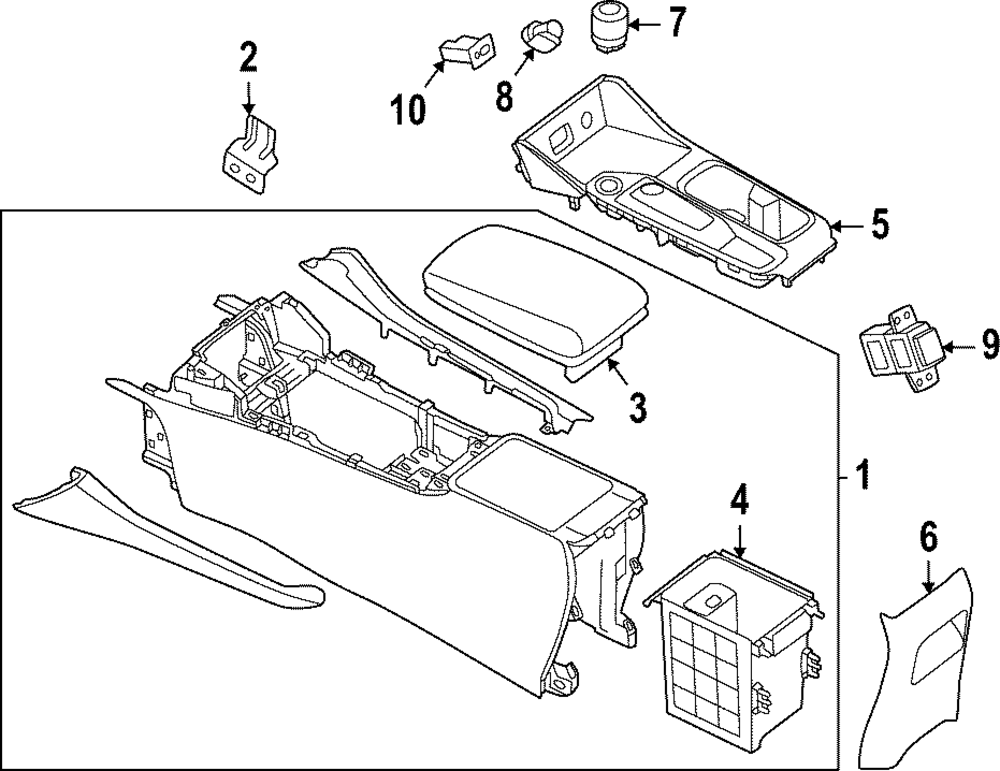 2
10
8
7
5
9
3
1
4
6