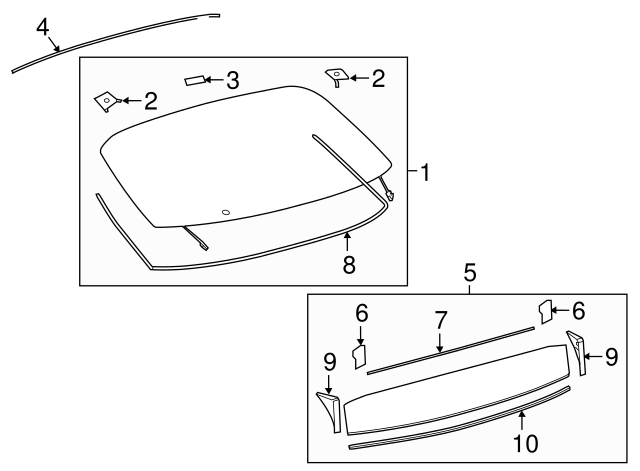 4
3
2
2
1
8
5
6
6
7
9
9
10