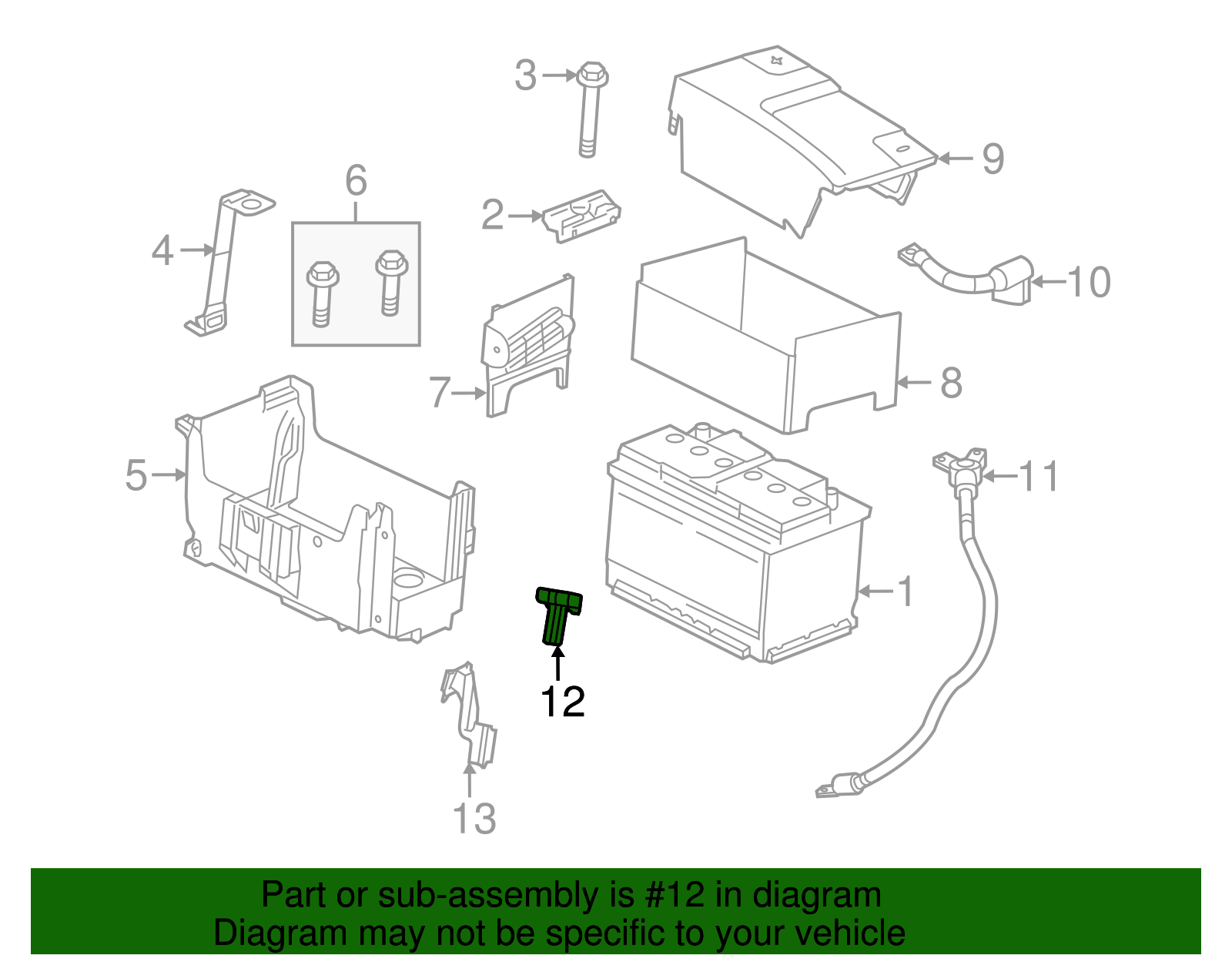 3
9
6
2
4
10
7
8
5
11
1
12
13

Part or sub-assembly is #12 in diagram
Diagram may not be specific to your vehicle