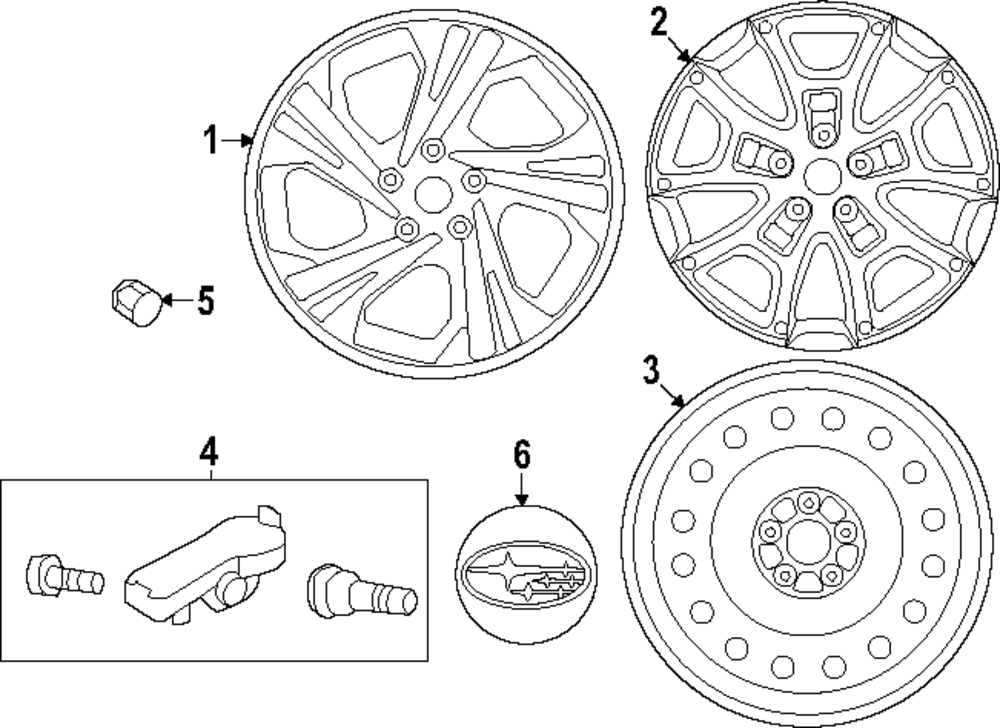 1
2
5
3
4
6