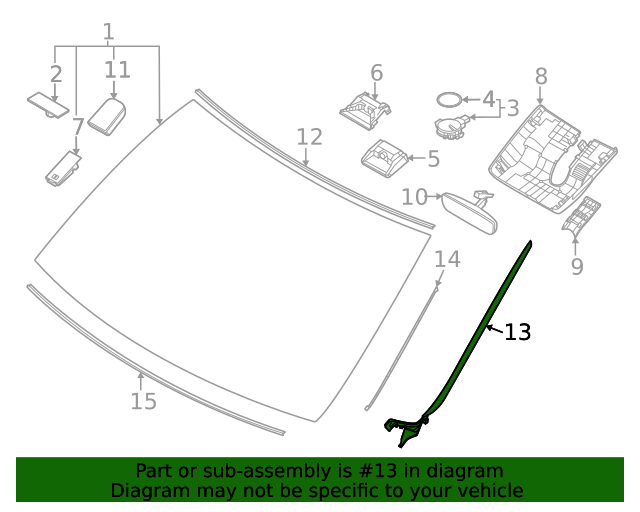 1
2
11
7
6
4
3
8
12
5
10
9
14
13
15

Part or sub-assembly is #13 in diagram
Diagram may not be specific to your vehicle