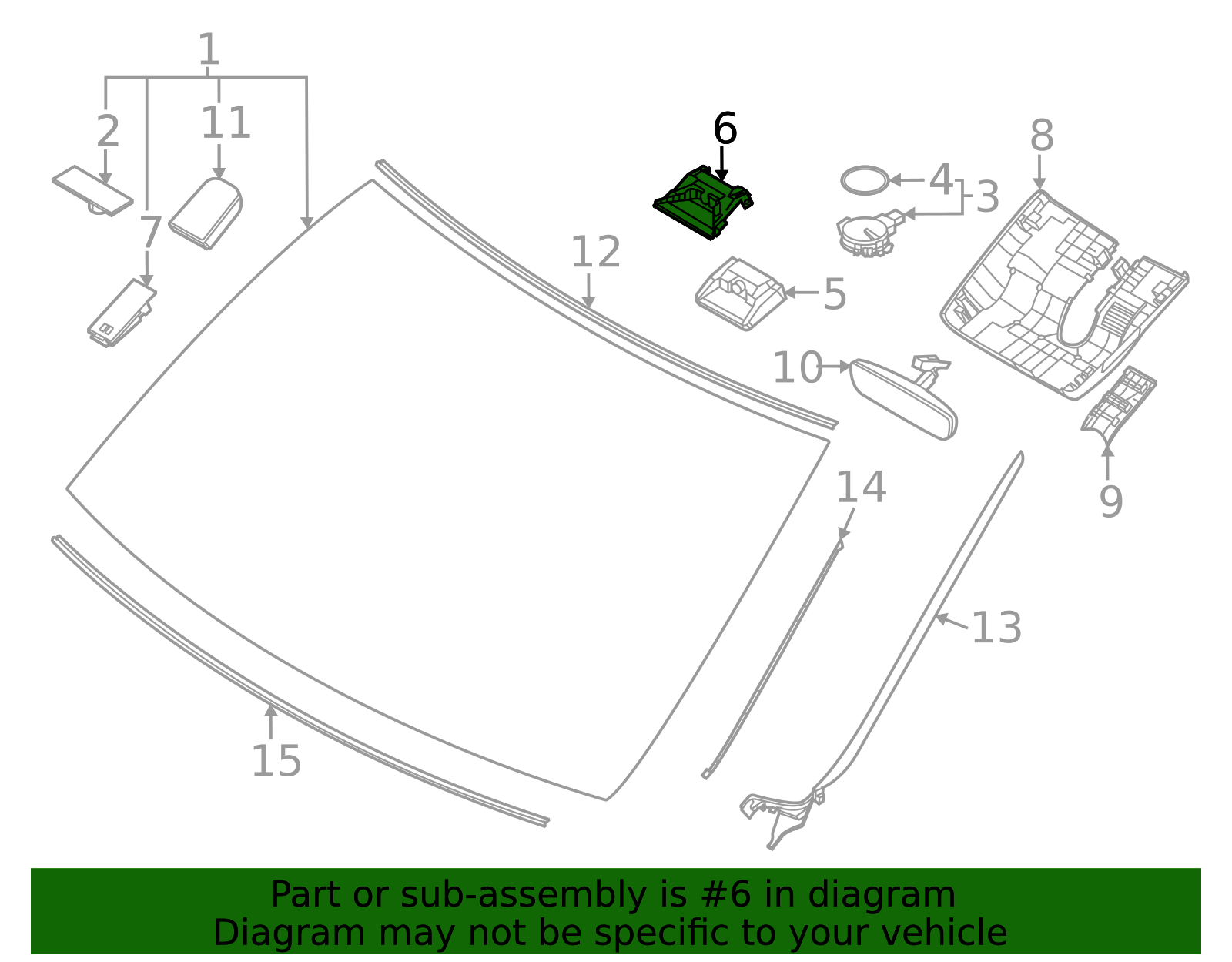 1
2
11
7
6
4
3
8
12
5
10
9
14
13
15

Part or sub-assembly is #6 in diagram
Diagram may not be specific to your vehicle