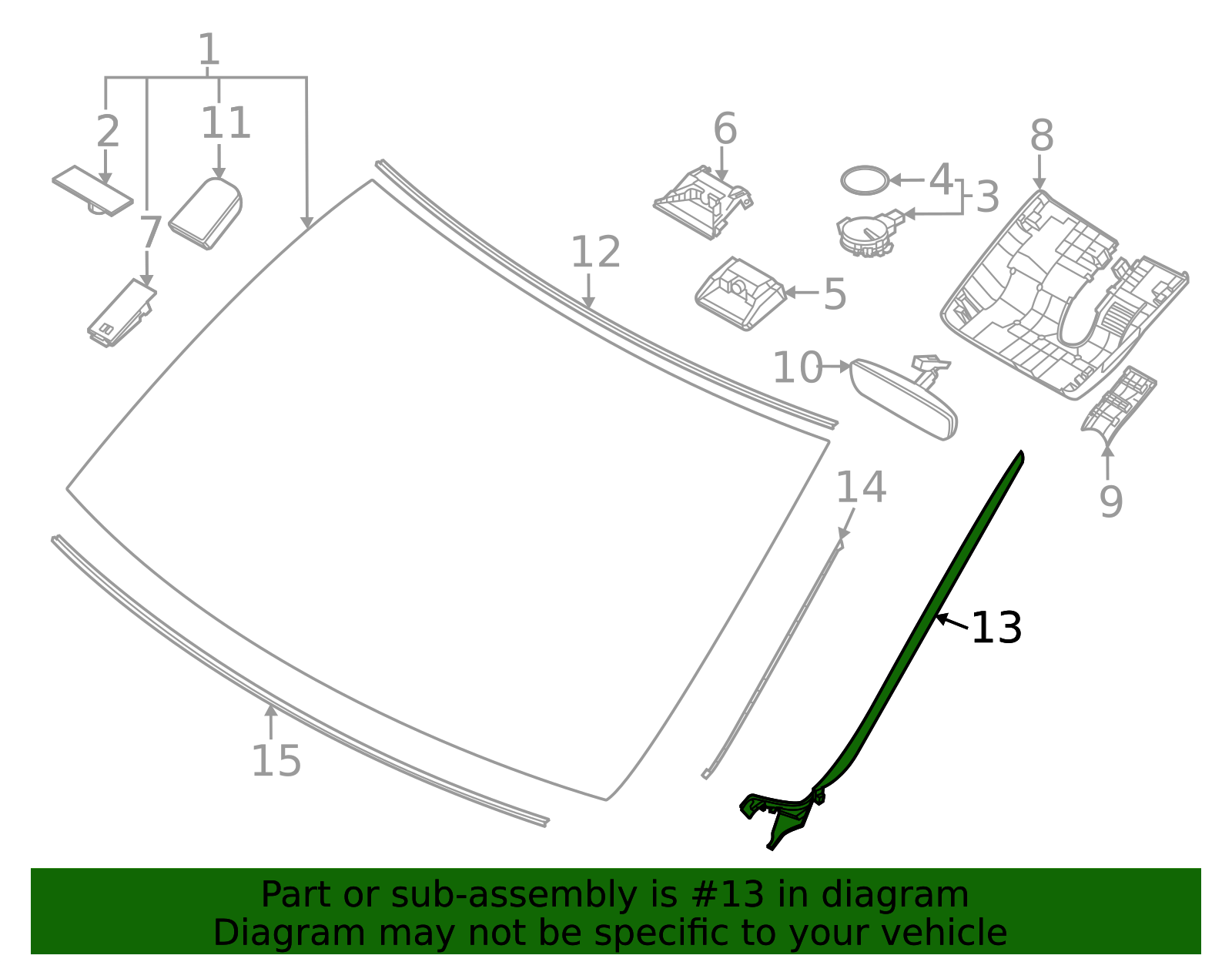 1
2
11
7
6
4
3
8
12
5
10
9
14
13
15

Part or sub-assembly is #13 in diagram
Diagram may not be specific to your vehicle