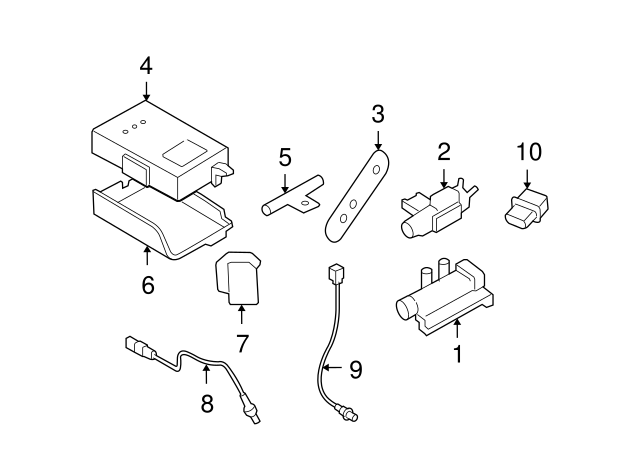 4
3
5
2
10
6
7
9
1
8