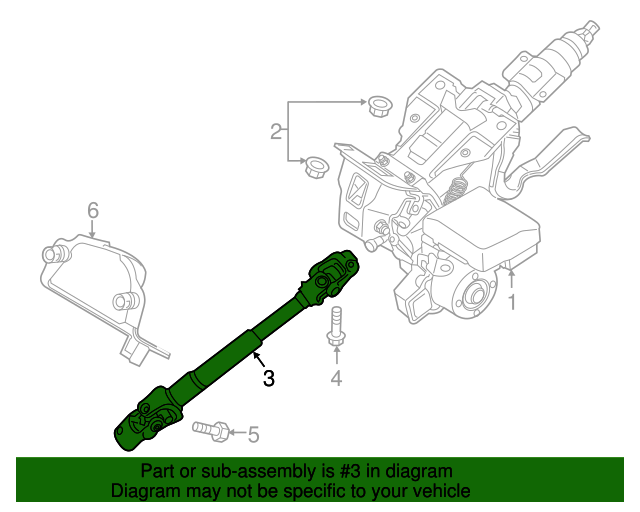 2

6

1

3

4

5

Part or sub-assembly is #3 in diagram
Diagram may not be specific to your vehicle