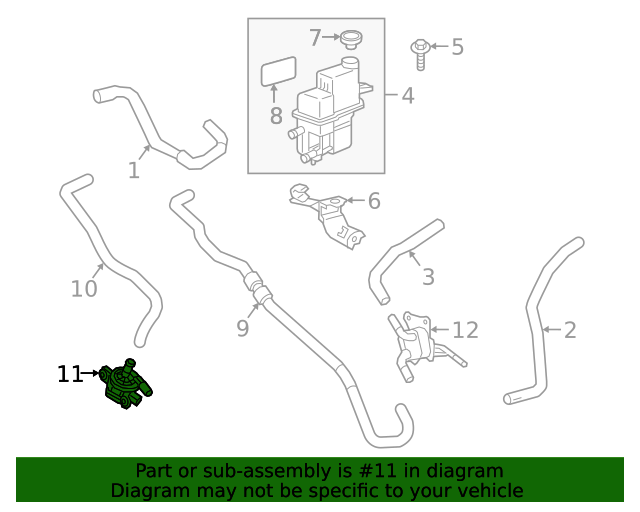 7
5
8
4
1
6
3
10
9
12
2
11

Part or sub-assembly is #11 in diagram
Diagram may not be specific to your vehicle