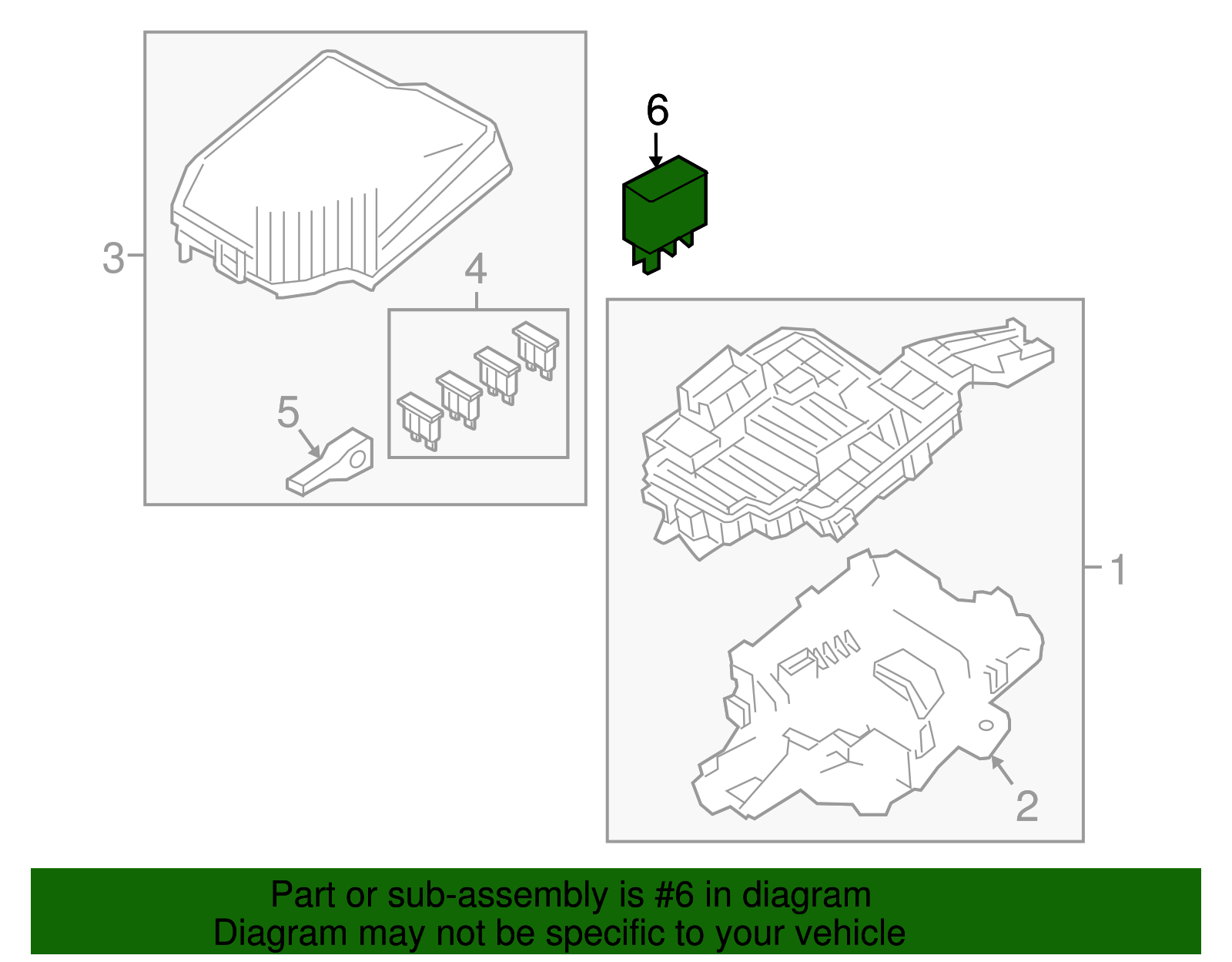 6

3

4

5

1

2

Part or sub-assembly is #6 in diagram
Diagram may not be specific to your vehicle