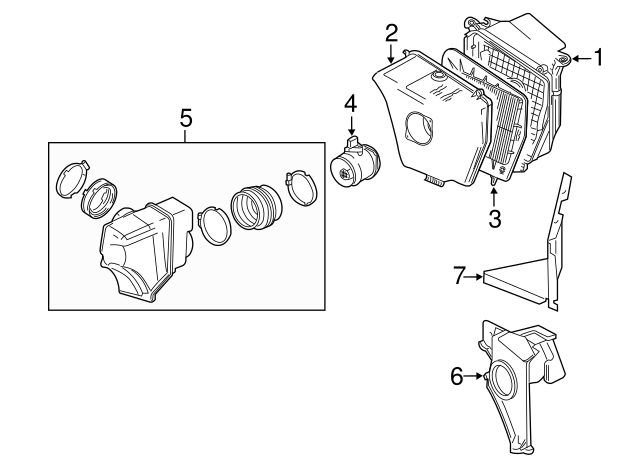 2
1
4
5
3
7
6