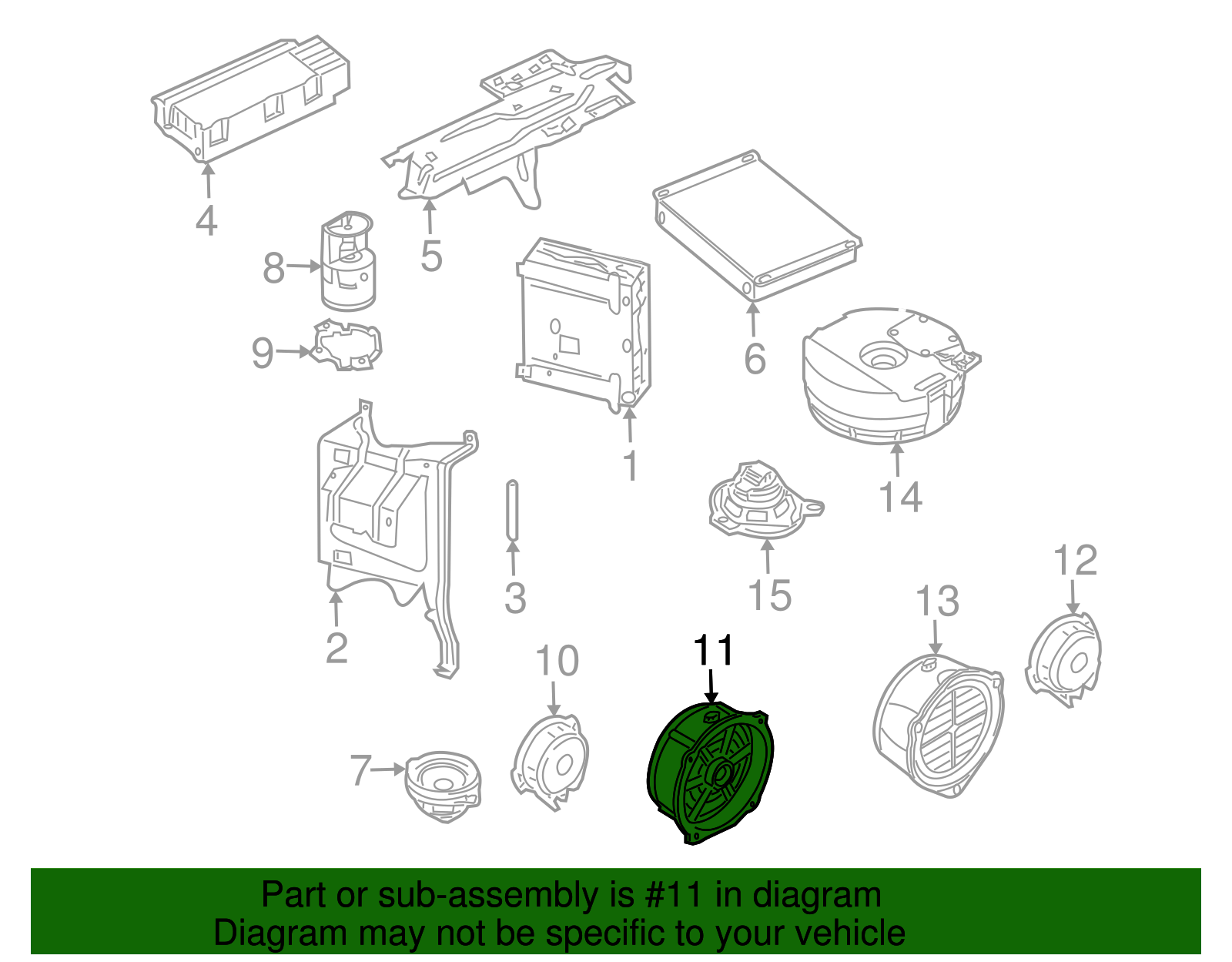 4
5
8
9
6
1
14
2
3
15
12
13
10
11
7

Part or sub-assembly is #11 in diagram
Diagram may not be specific to your vehicle