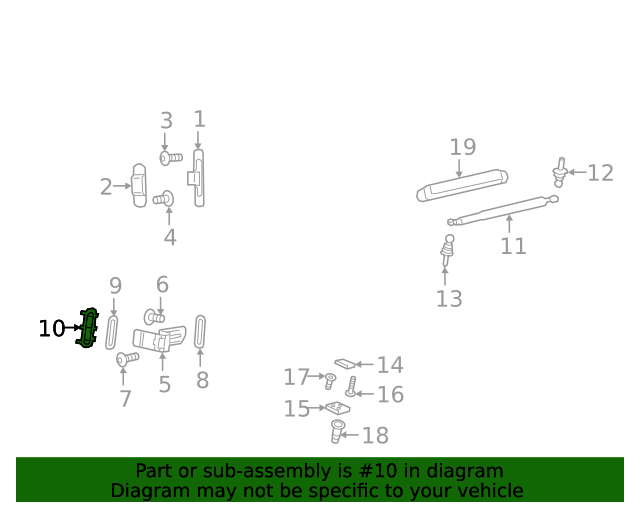 3
1
2
4
19
12
11
13
9
6
10
5
8
7
14
17
16
15
18

Part or sub-assembly is #10 in diagram
Diagram may not be specific to your vehicle