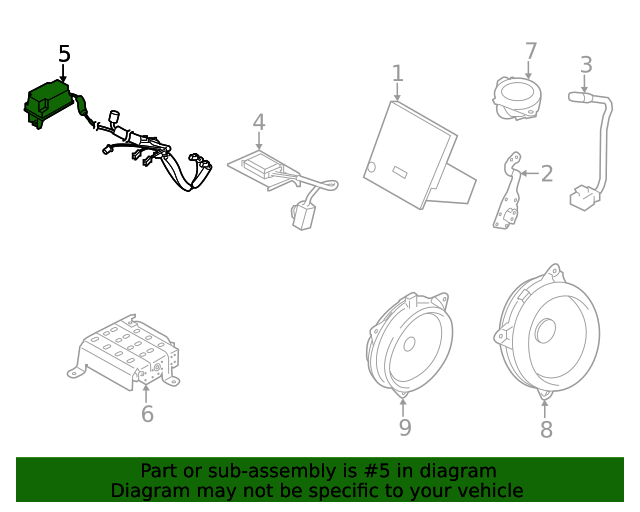 5

4

1

7

3

2

6

9

8

Part or sub-assembly is #5 in diagram
Diagram may not be specific to your vehicle