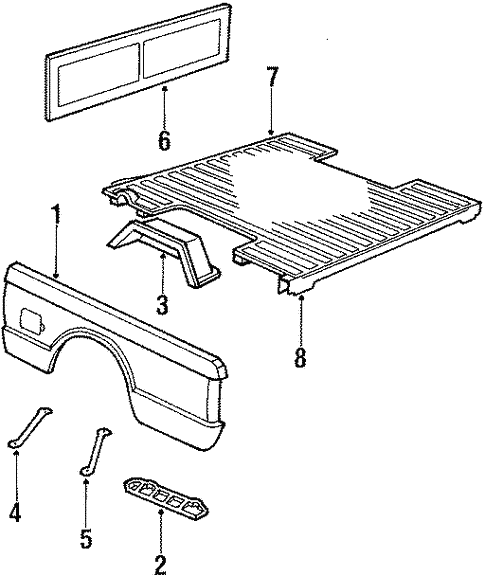 6
7
1
3
8
4
5
2