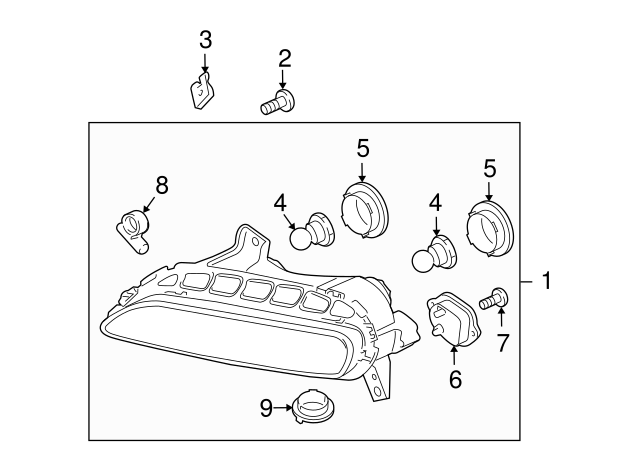 3
2
5
5
8
4
4
1
7
6
9