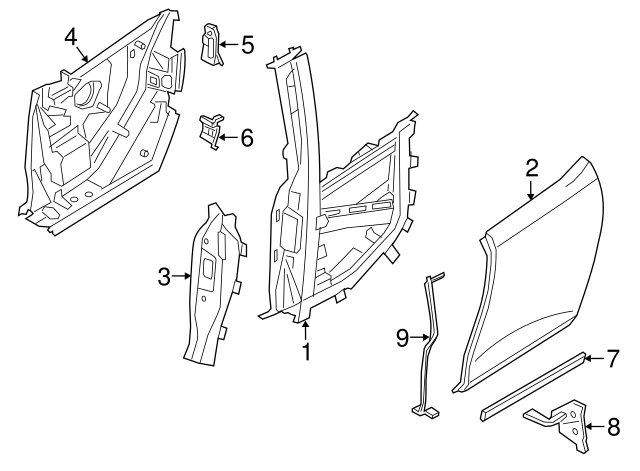 4
5
6
2
3
1
9
7
8