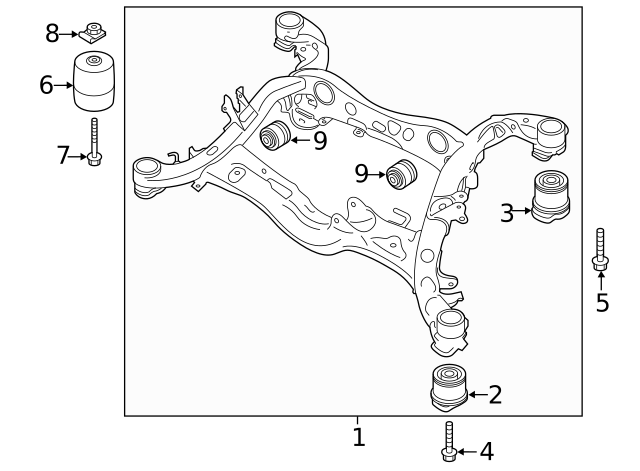 8
6
7
9
9
3
5
2
1
4